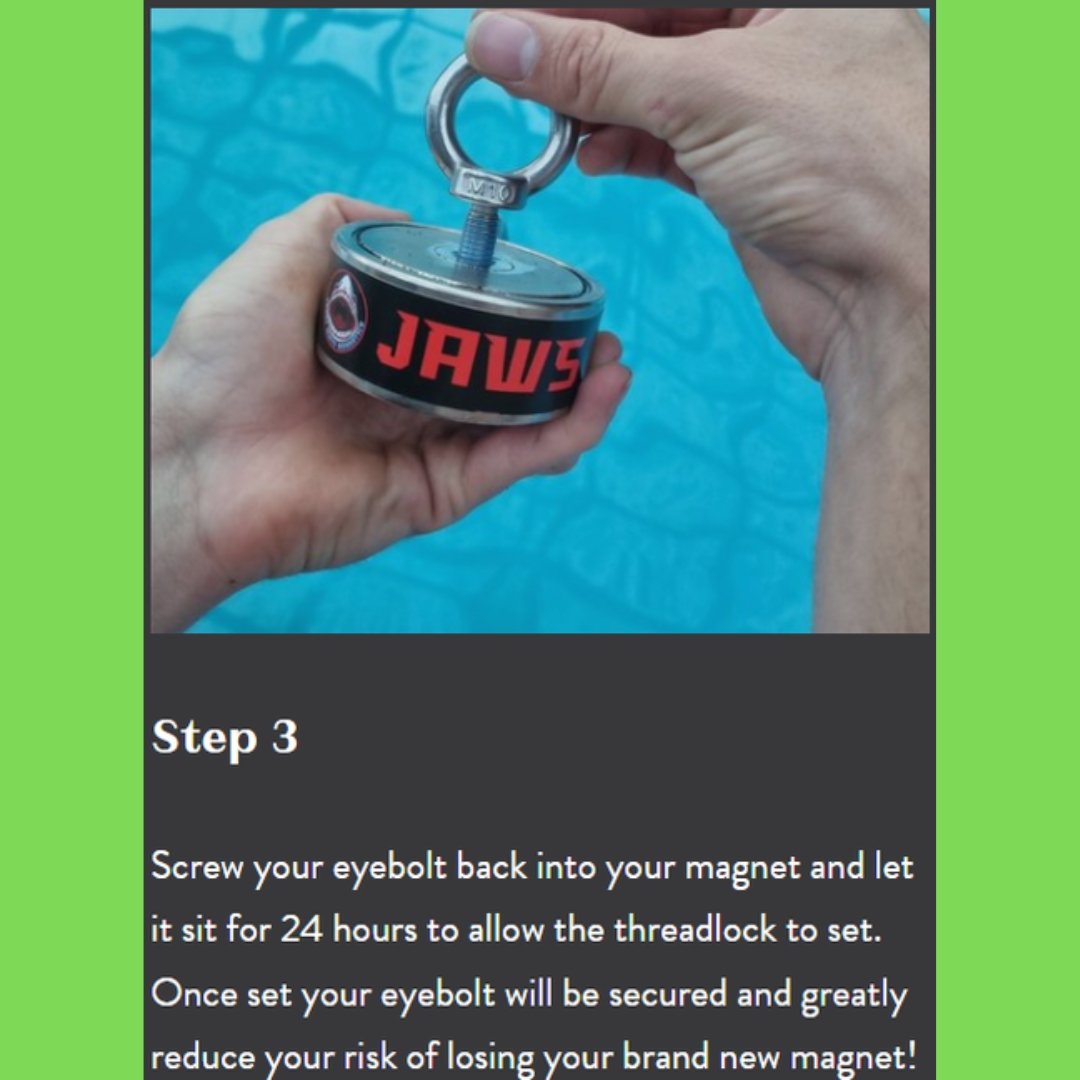 M10

JAWS

Step 3

Screw your eyebolt back into your magnet and let it sit for 24 hours to allow the threadlock to set. Once set your eyebolt will be secured and greatly reduce your risk of losing your brand new magnet!